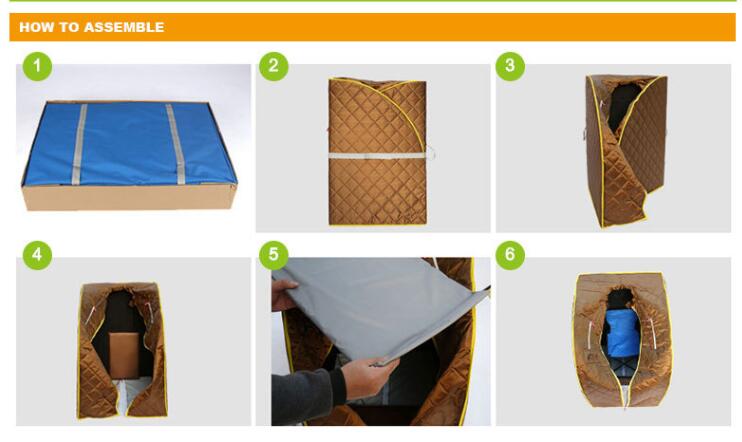 HOW TO ASSEMBLE

1

2

3

4

5

6